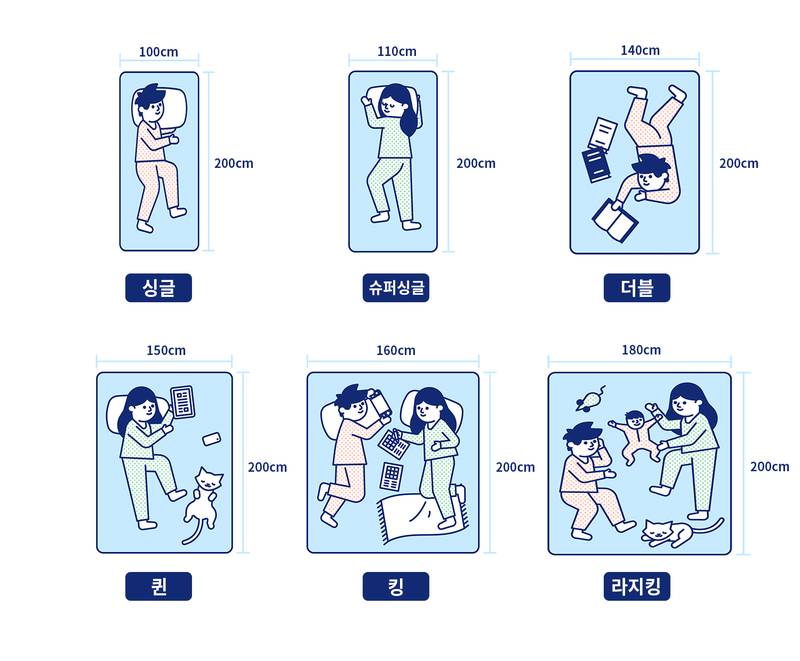 100cm
200cm
싱글

110cm
200cm
슈퍼싱글

140cm
200cm
더블

150cm
200cm
퀸

160cm
200cm
킹

180cm
200cm
라지킹