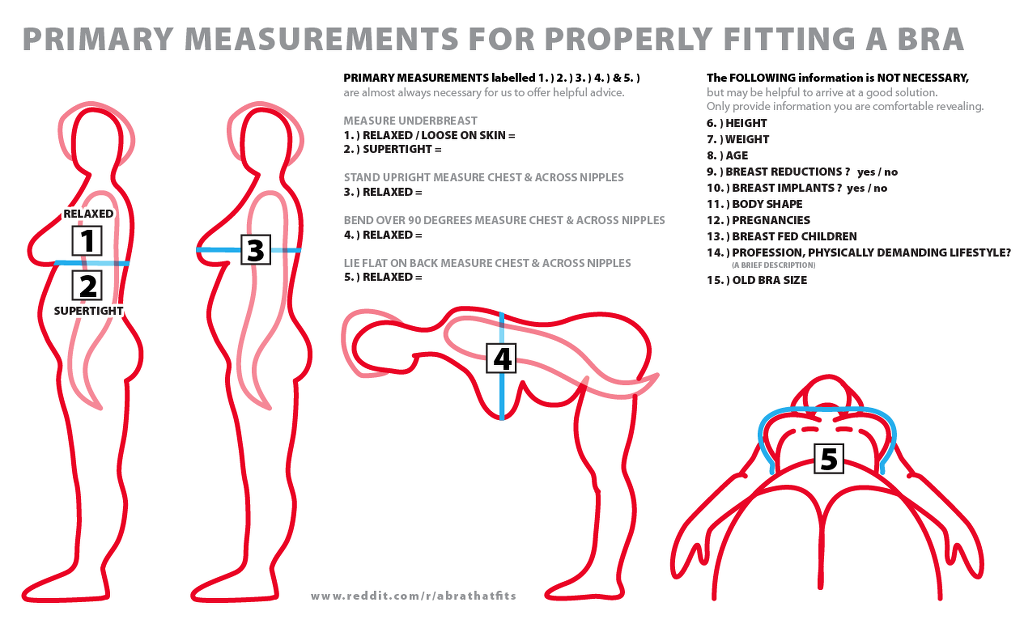 PRIMARY MEASUREMENTS FOR PROPERLY FITTING A BRA

PRIMARY MEASUREMENTS labelled 1. ) 2. ) 3. ) 4. ) & 5. )
are almost always necessary for us to offer helpful advice.

MEASURE UNDERBREAST
1. ) RELAXED / LOOSE ON SKIN =
2. ) SUPERTIGHT =

STAND UPRIGHT MEASURE CHEST & ACROSS NIPPLES
3. ) RELAXED =

BEND OVER 90 DEGREES MEASURE CHEST & ACROSS NIPPLES
4. ) RELAXED =

LIE FLAT ON BACK MEASURE CHEST & ACROSS NIPPLES
5. ) RELAXED =

The FOLLOWING information is NOT NECESSARY,
but may be helpful to arrive at a good solution.
Only provide information you are comfortable revealing.

6. ) HEIGHT
7. ) WEIGHT
8. ) AGE
9. ) BREAST REDUCTIONS ? yes / no
10. ) BREAST IMPLANTS ? yes / no
11. ) BODY SHAPE
12. ) PREGNANCIES
13. ) BREAST FED CHILDREN
14. ) PROFESSION, PHYSICALLY DEMANDING LIFESTYLE?
(A BRIEF DESCRIPTION)
15. ) OLD BRA SIZE

RELAXED
1
2
SUPERTIGHT
3
4
5

www.reddit.com/r/abrathatfits