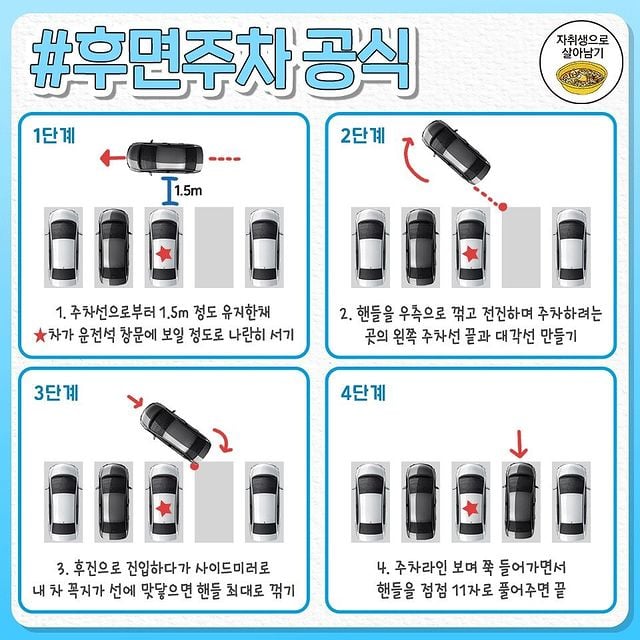 #후면주차 공식

자취생으로 살아남기

1단계

1.5m

1. 주차선으로부터 1.5m 정도 유지한채
★차가 운전석 창문에 보일 정도로 나란히 서기

2단계

2. 핸들을 우측으로 꺾고 전진하며 주차하려는 곳의 왼쪽 주차선 끝과 대각선 만들기

3단계

3. 후진으로 진입하다가 사이드미러로 내 차 꼭지가 선에 맞닿으면 핸들 최대로 꺾기

4단계

4. 주차라인 보며 쭉 들어가면서 핸들을 점점 11자로 풀어주면 끝