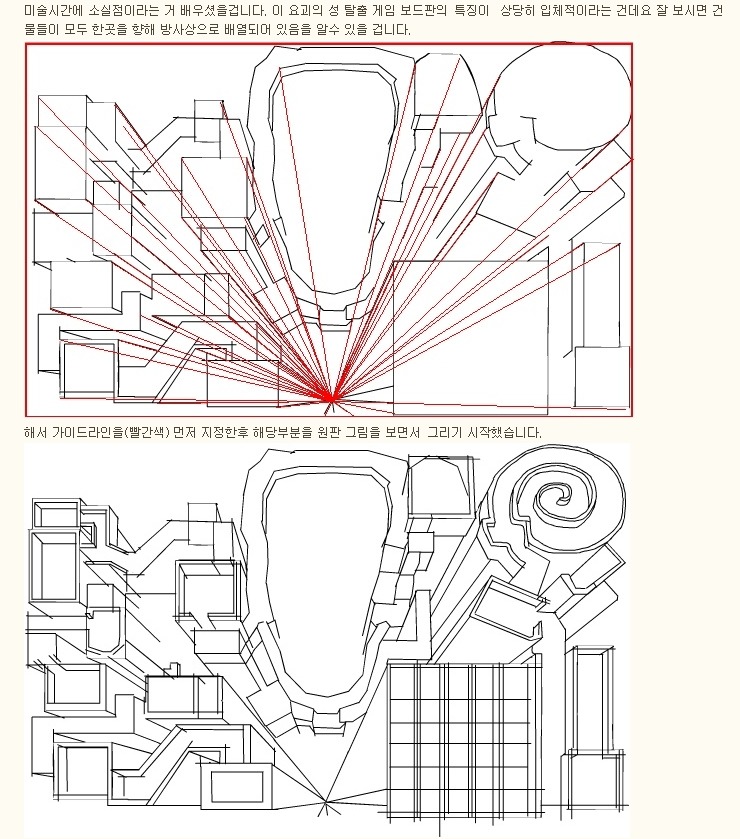 미술시간에 소실점이라는 거 배우셨을겁니다. 이 요괴의 성 탈출 게임 보드판의 특징이 상당히 입체적이라는 건데요 잘 보시면 건물들이 모두 한곳을 향해 방사상으로 배열되어 있음을 알수 있을 겁니다.

해서 가이드라인을(빨간색) 먼저 지정한후 해당부분을 원판 그림을 보면서 그리기 시작했습니다.