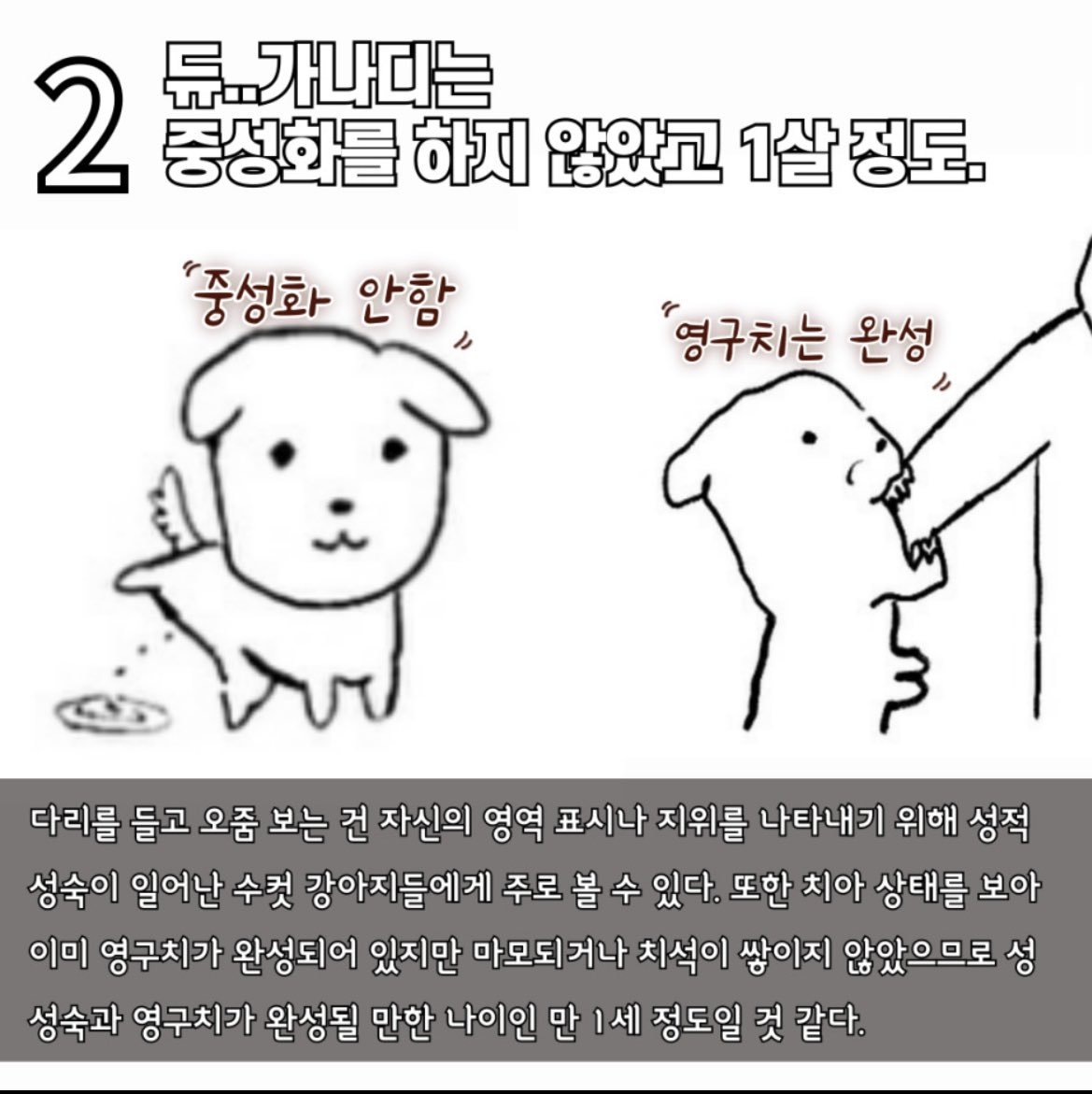 2 듀..가나디는
중성화를 하지 않았고 1살 정도.

"중성화 안함"

"영구치는 완성"

다리를 들고 오줌 보는 건 자신의 영역 표시나 지위를 나타내기 위해 성적 성숙이 일어난 수컷 강아지들에게 주로 볼 수 있다. 또한 치아 상태를 보아 이미 영구치가 완성되어 있지만 마모되거나 치석이 쌓이지 않았으므로 성 성숙과 영구치가 완성될 만한 나이인 만 1세 정도일 것 같다.