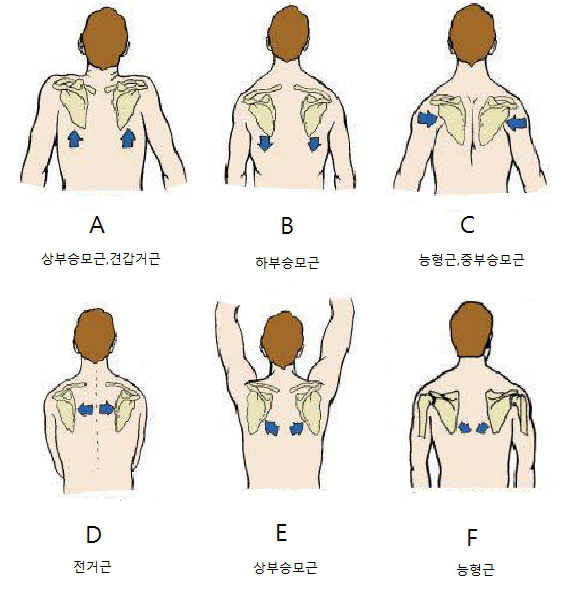 A
상부승모근,견갑거근

B
하부승모근

C
능형근,중부승모근

D
전거근

E
상부승모근

F
능형근