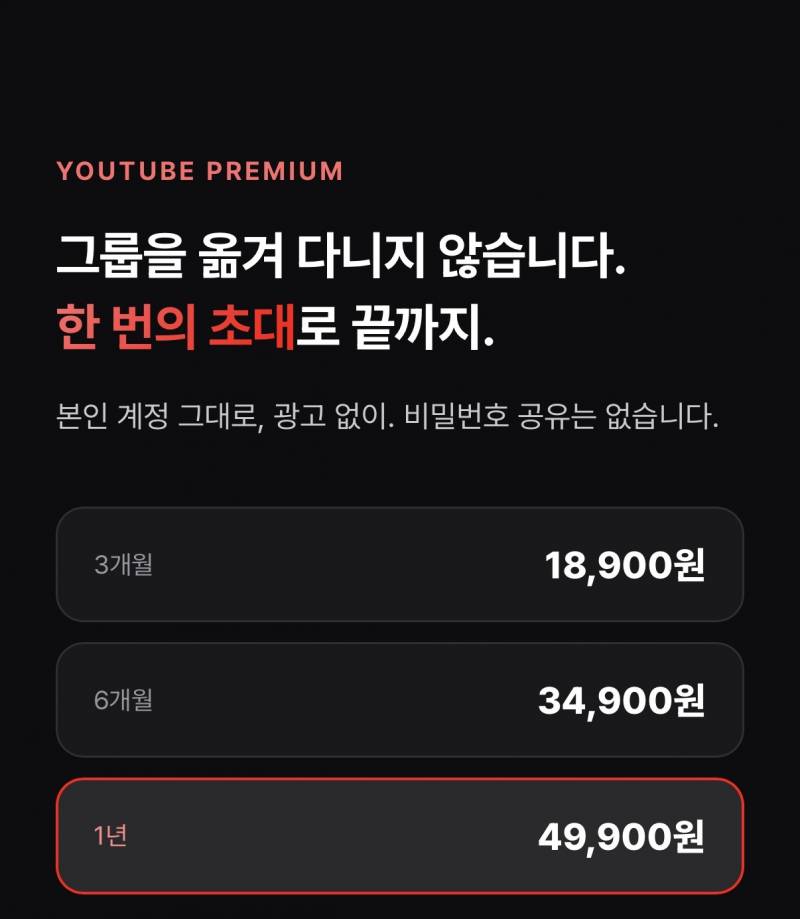 YOUTUBE PREMIUM

그룹을 옮겨 다니지 않습니다.
한 번의 초대로 끝까지.

본인 계정 그대로, 광고 없이. 비밀번호 공유는 없습니다.

3개월 18,900원

6개월 34,900원

1년 49,900원