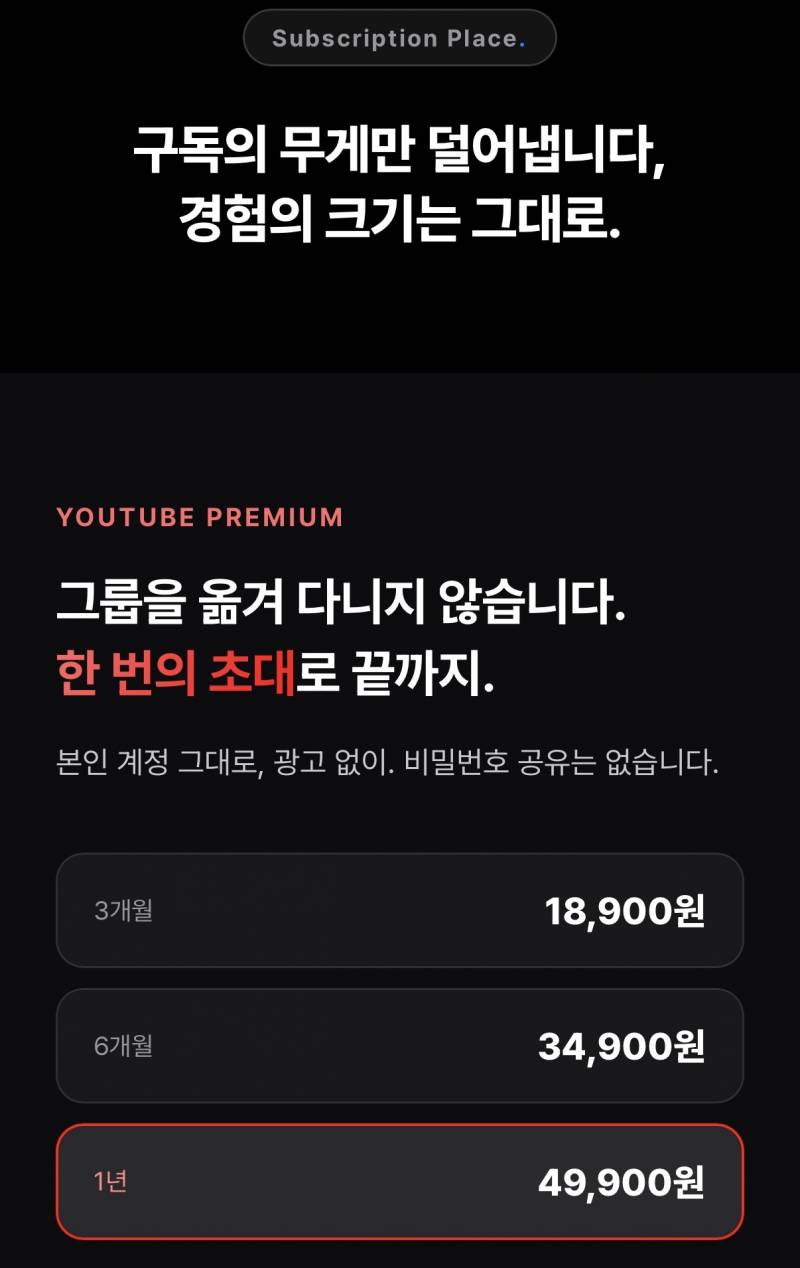 Subscription Place.

구독의 무게만 덜어냅니다,
경험의 크기는 그대로.

YOUTUBE PREMIUM

그룹을 옮겨 다니지 않습니다.
한 번의 초대로 끝까지.

본인 계정 그대로, 광고 없이. 비밀번호 공유는 없습니다.

3개월 18,900원

6개월 34,900원

1년 49,900원