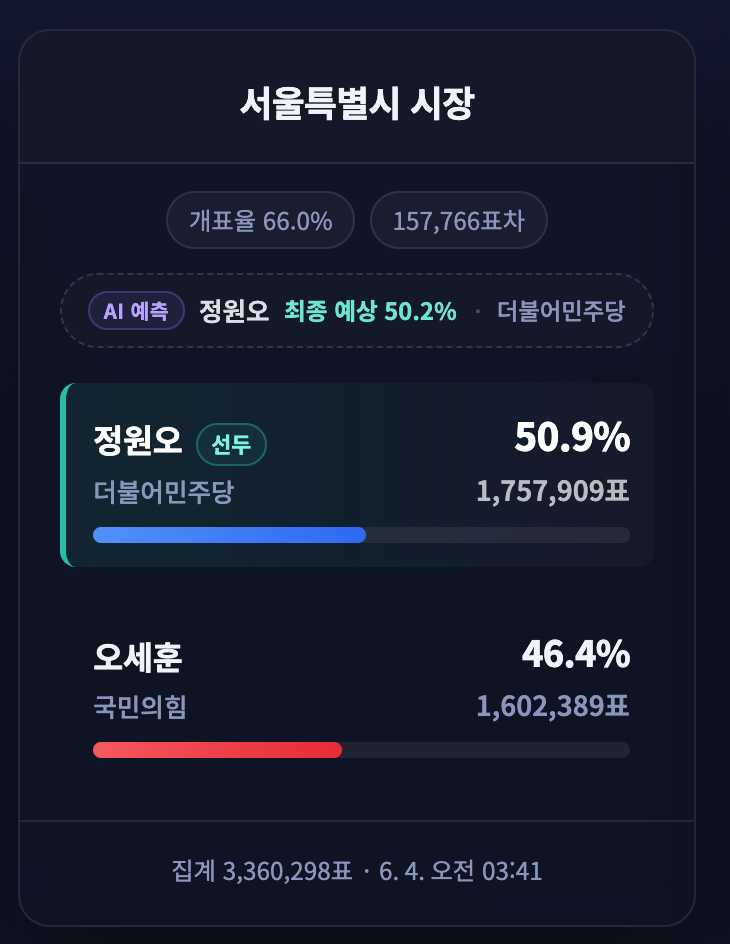 서울특별시 시장

개표율 66.0%
157,766표차

AI 예측 정원오 최종 예상 50.2% · 더불어민주당

정원오 선두 50.9%
더불어민주당 1,757,909표

오세훈 46.4%
국민의힘 1,602,389표

집계 3,360,298표 · 6. 4. 오전 03:41