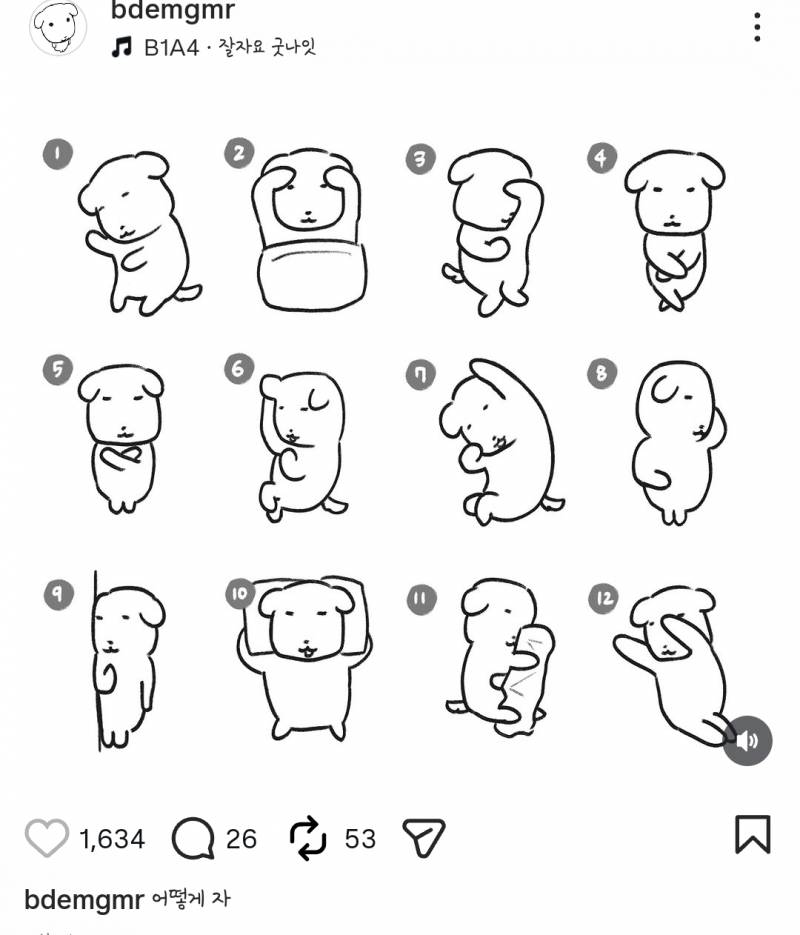 bdemgmr
B1A4 · 잘자요 굿나잇

1
2
3
4
5
6
7
8
9
10
11
12

1,634 26 53

bdemgmr 어떻게 자